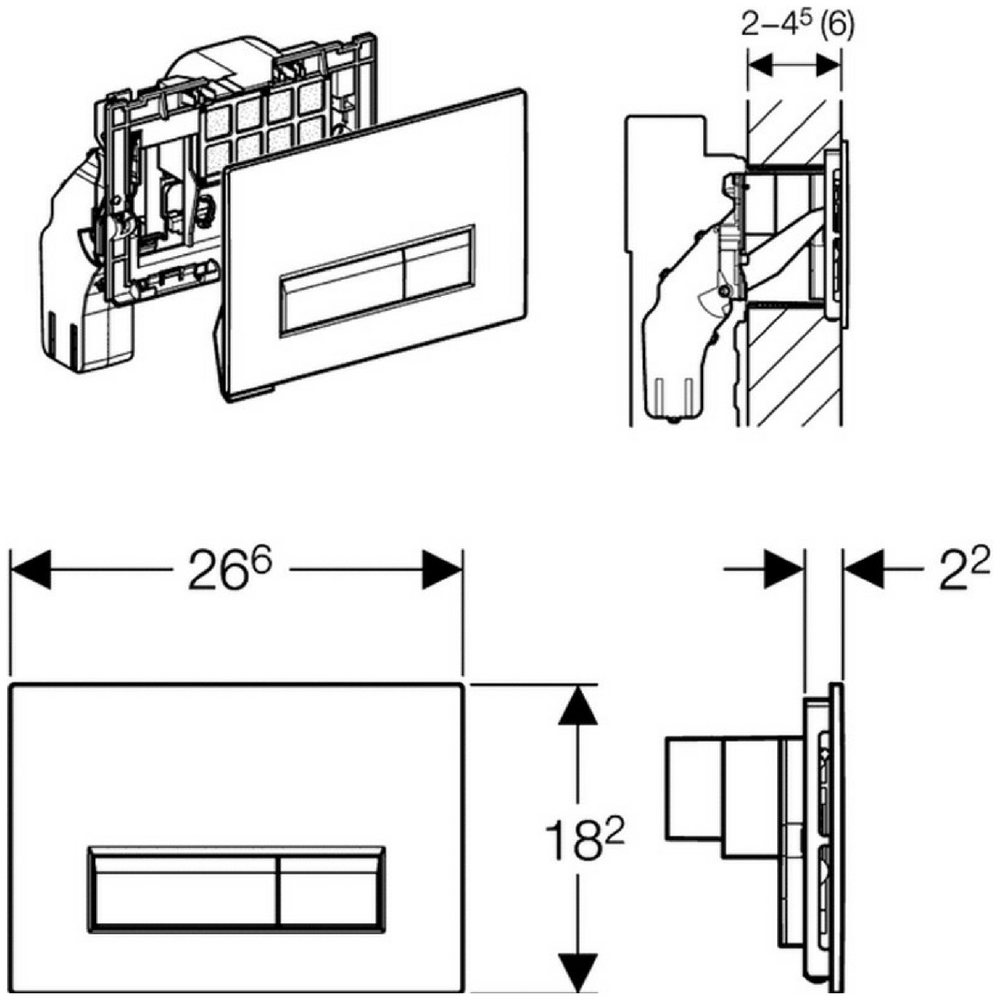 $2–4^5$ (6)

$26^6$

$2^2$

$18^2$